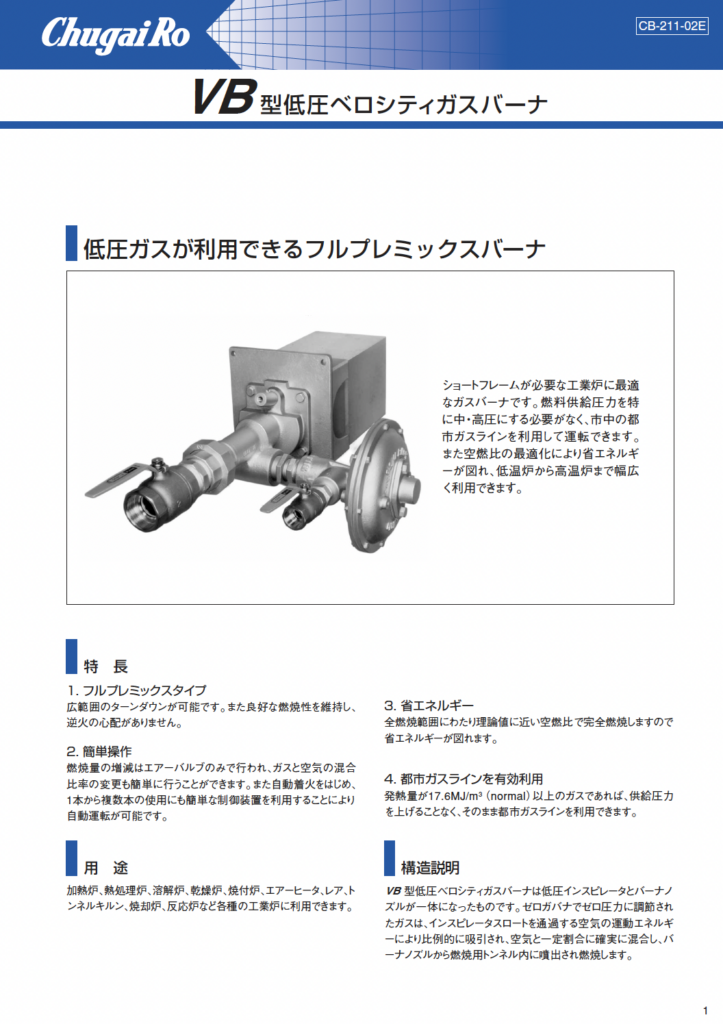 Chugai Ro

CB-211-02E

VB 型低圧ベロシティガスバーナ

低圧ガスが利用できるフルプレミックスバーナ

ショートフレームが必要な工業炉に最適なガスバーナです。燃料供給圧力を特に中・高圧にする必要がなく、市中の都市ガスラインを利用して運転できます。また空燃比の最適化により省エネルギーが図れ、低温炉から高温炉まで幅広く利用できます。

特　長

1. フルプレミックスタイプ
広範囲のターンダウンが可能です。また良好な燃焼性を維持し、逆火の心配がありません。

2. 簡単操作
燃焼量の増減はエアーバルブのみで行われ、ガスと空気の混合比率の変更も簡単に行うことができます。また自動着火をはじめ、1本から複数本の使用にも簡単な制御装置を利用することにより自動運転が可能です。

3. 省エネルギー
全燃焼範囲にわたり理論値に近い空燃比で完全燃焼しますので省エネルギーが図れます。

4. 都市ガスラインを有効利用
発熱量が17.6MJ/m³（normal）以上のガスであれば、供給圧力を上げることなく、そのまま都市ガスラインを利用できます。

用　途

加熱炉、熱処理炉、溶解炉、乾燥炉、焼付炉、エアーヒータ、レア、トンネルキルン、焼却炉、反応炉など各種の工業炉に利用できます。

構造説明

VB 型低圧ベロシティガスバーナは低圧インスピレータとバーナノズルが一体になったものです。ゼロガバナでゼロ圧力に調節されたガスは、インスピレータスロートを通過する空気の運動エネルギーにより比例的に吸引され、空気と一定割合に確実に混合し、バーナノズルから燃焼用トンネル内に噴出され燃焼します。

1